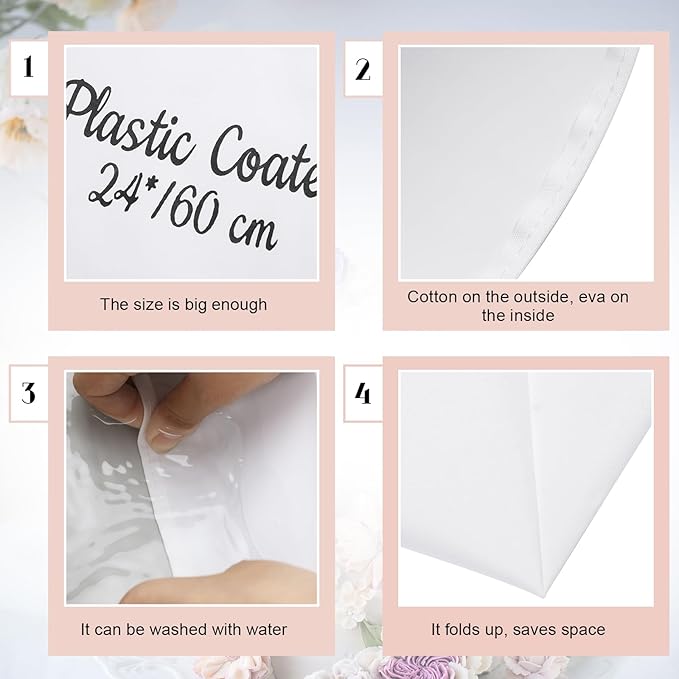 1

Plastic Coate
24*/60 cm

The size is big enough

2

Cotton on the outside, eva on the inside

3

It can be washed with water

4

It folds up, saves space