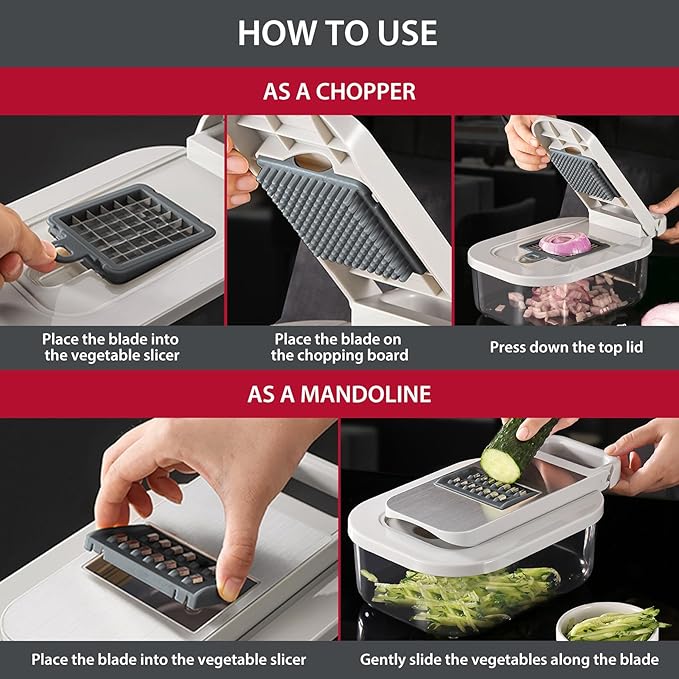 HOW TO USE

AS A CHOPPER

Place the blade into the vegetable slicer

Place the blade on the chopping board

Press down the top lid

AS A MANDOLINE

Place the blade into the vegetable slicer

Gently slide the vegetables along the blade