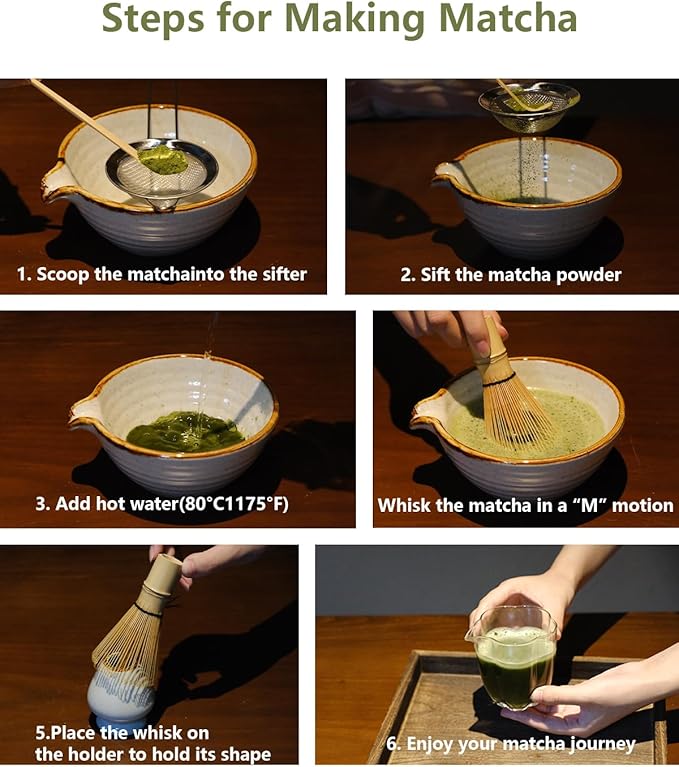 Steps for Making Matcha

1. Scoop the matchainto the sifter

2. Sift the matcha powder

3. Add hot water(80°C1175°F)

Whisk the matcha in a "M" motion

5.Place the whisk on the holder to hold its shape

6. Enjoy your matcha journey