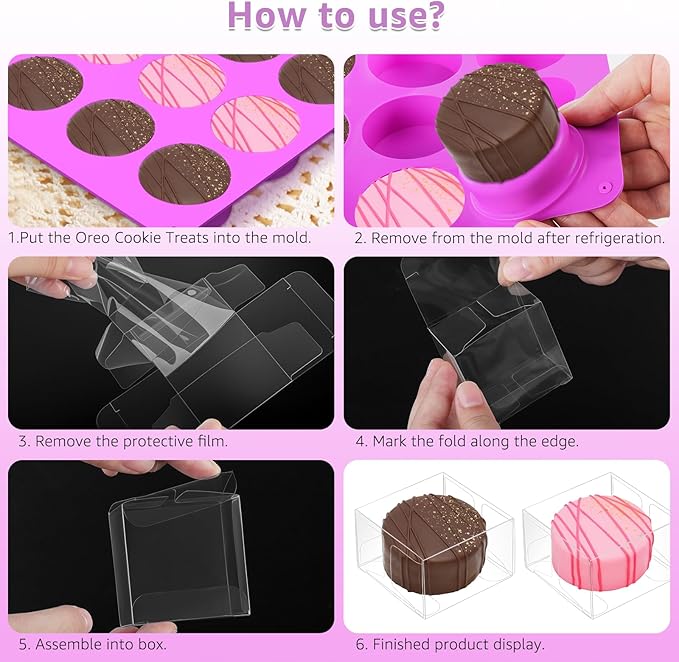 How to use?

1.Put the Oreo Cookie Treats into the mold.

2. Remove from the mold after refrigeration.

3. Remove the protective film.

4. Mark the fold along the edge.

5. Assemble into box.

6. Finished product display.