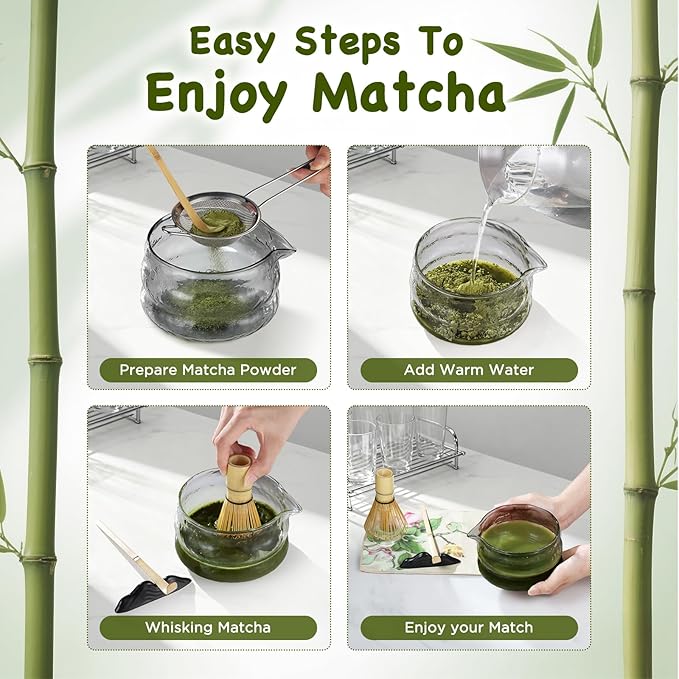 Easy Steps To
Enjoy Matcha

Prepare Matcha Powder

Add Warm Water

Whisking Matcha

Enjoy your Match