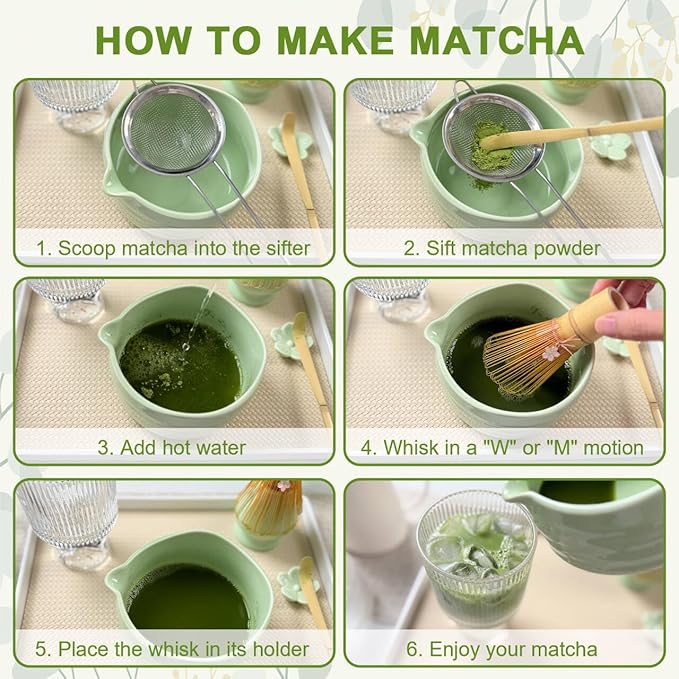 HOW TO MAKE MATCHA

1. Scoop matcha into the sifter

2. Sift matcha powder

3. Add hot water

4. Whisk in a "W" or "M" motion

5. Place the whisk in its holder

6. Enjoy your matcha