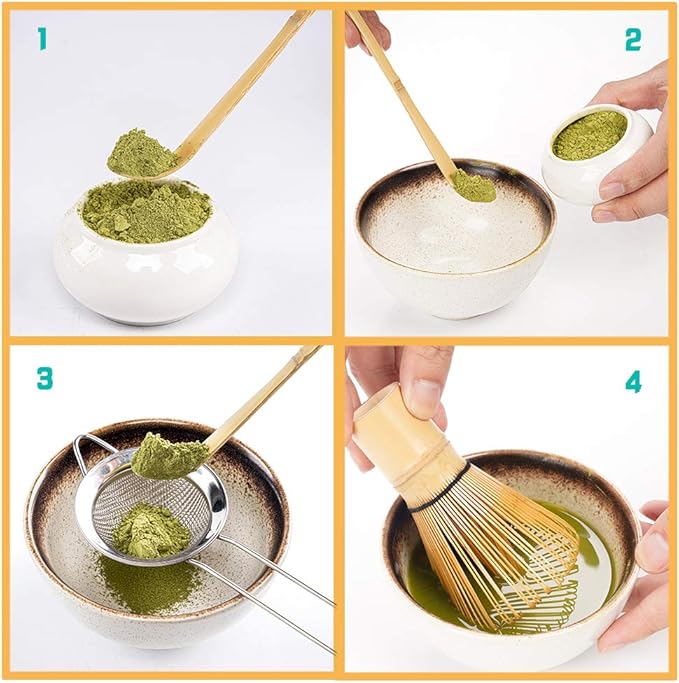 1

2

3

4