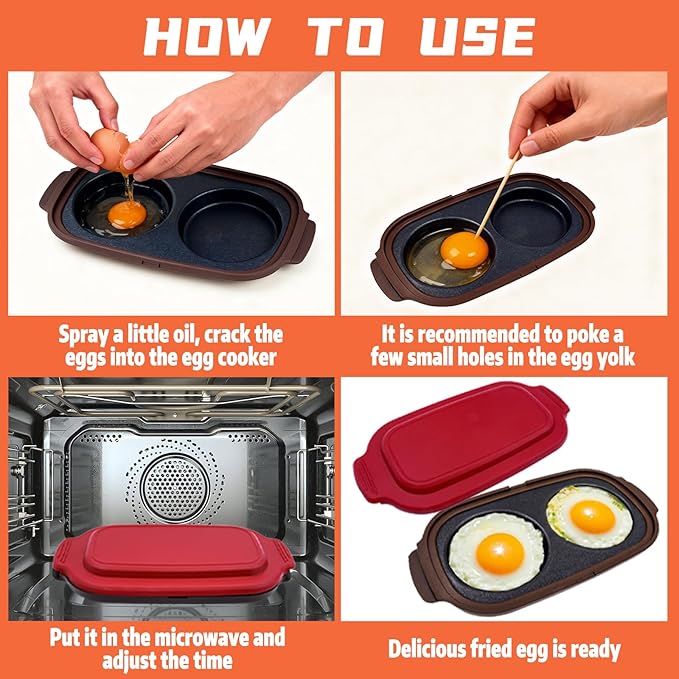 HOW TO USE

Spray a little oil, crack the eggs into the egg cooker

It is recommended to poke a few small holes in the egg yolk

Put it in the microwave and adjust the time

Delicious fried egg is ready