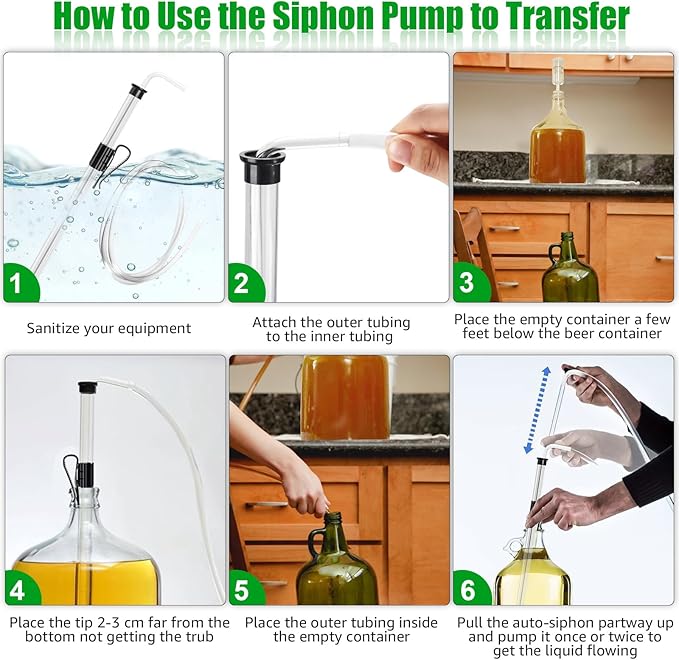 How to Use the Siphon Pump to Transfer

1

Sanitize your equipment

2

Attach the outer tubing to the inner tubing

3

Place the empty container a few feet below the beer container

4

Place the tip 2-3 cm far from the bottom not getting the trub

5

Place the outer tubing inside the empty container

6

Pull the auto-siphon partway up and pump it once or twice to get the liquid flowing