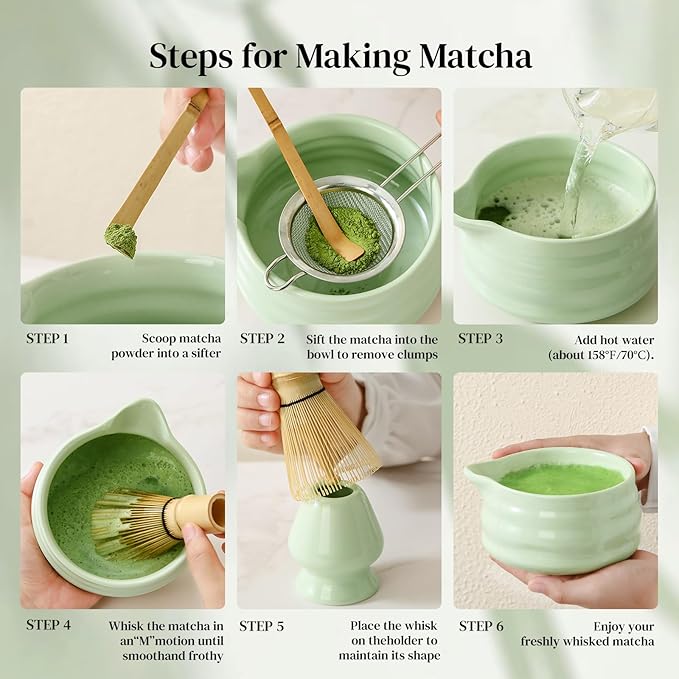 Steps for Making Matcha

STEP 1 Scoop matcha powder into a sifter

STEP 2 Sift the matcha into the bowl to remove clumps

STEP 3 Add hot water (about 158°F/70°C).

STEP 4 Whisk the matcha in an"M"motion until smoothand frothy

STEP 5 Place the whisk on theholder to maintain its shape

STEP 6 Enjoy your freshly whisked matcha