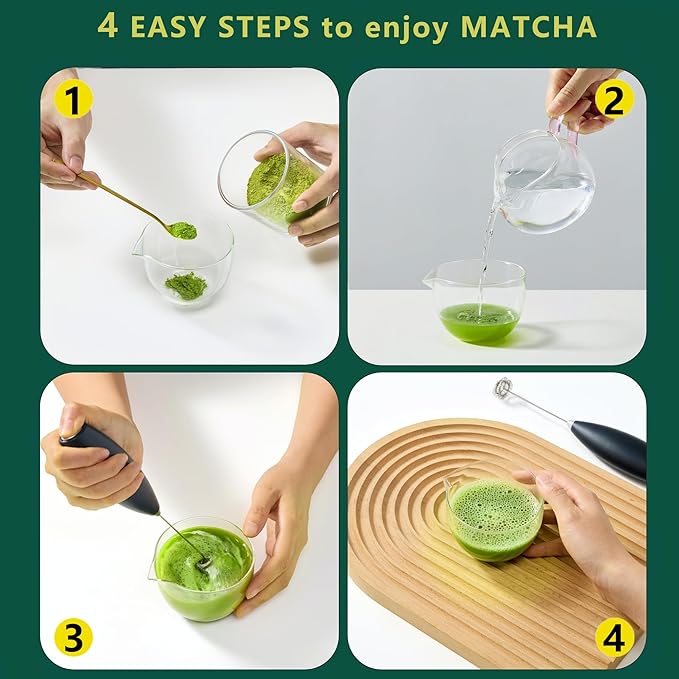 4 EASY STEPS to enjoy MATCHA

1

2

3

4