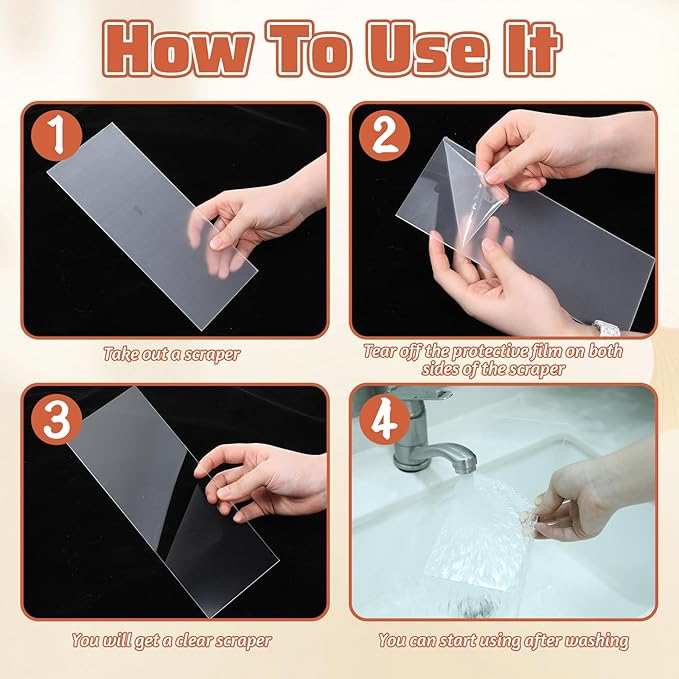 How To Use It

1

Take out a scraper

2

Tear off the protective film on both sides of the scraper

3

You will get a clear scraper

4

You can start using after washing