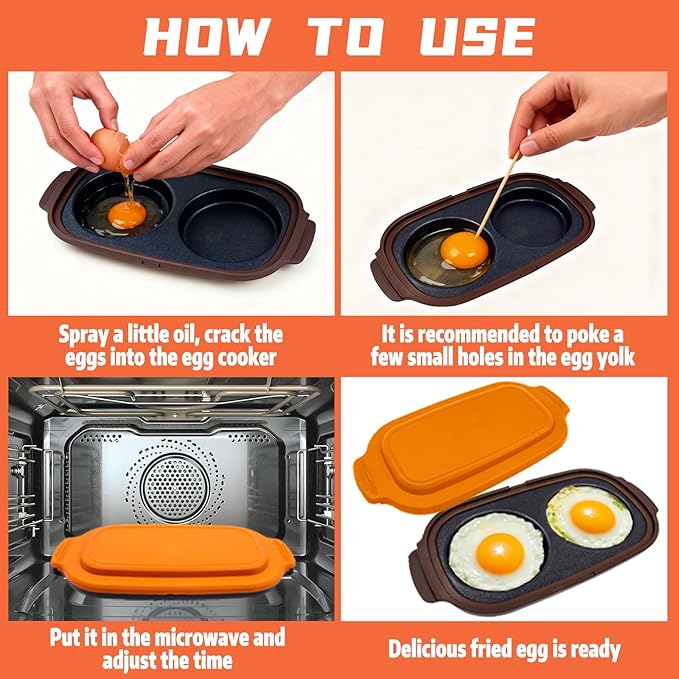 HOW TO USE

Spray a little oil, crack the eggs into the egg cooker

It is recommended to poke a few small holes in the egg yolk

Put it in the microwave and adjust the time

Delicious fried egg is ready