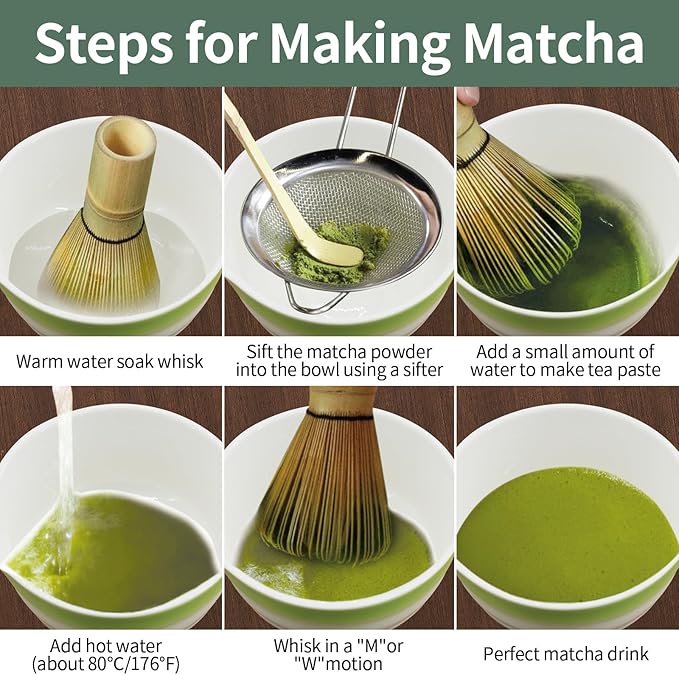 Steps for Making Matcha

Warm water soak whisk

Sift the matcha powder into the bowl using a sifter

Add a small amount of water to make tea paste

Add hot water (about 80°C/176°F)

Whisk in a "M"or "W"motion

Perfect matcha drink