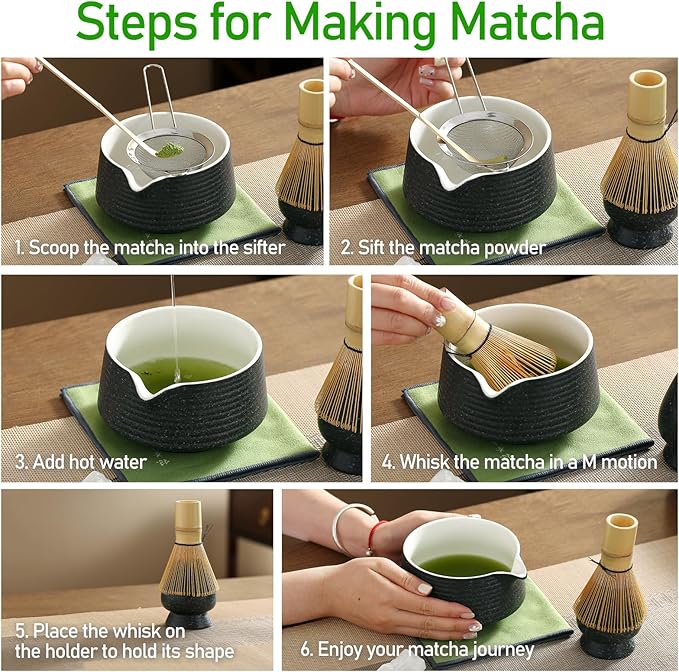 Steps for Making Matcha

1. Scoop the matcha into the sifter

2. Sift the matcha powder

3. Add hot water

4. Whisk the matcha in a M motion

5. Place the whisk on the holder to hold its shape

6. Enjoy your matcha journey