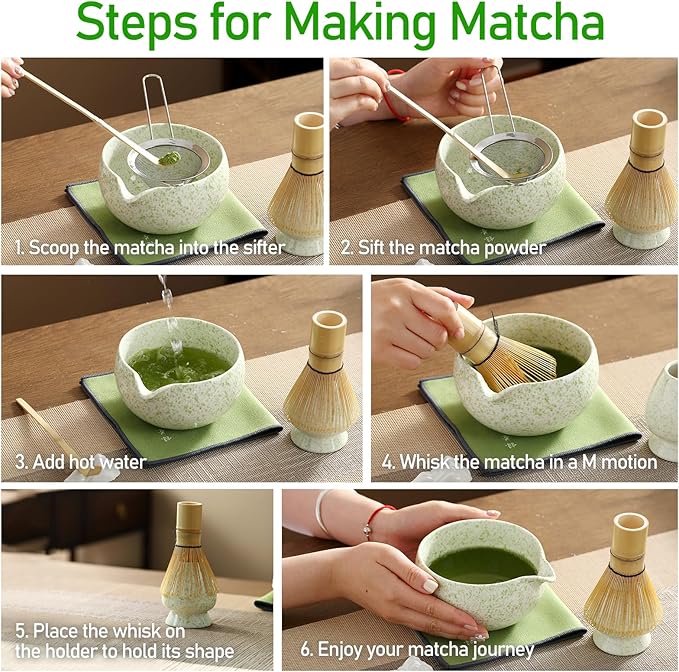 Steps for Making Matcha

1. Scoop the matcha into the sifter

2. Sift the matcha powder

3. Add hot water

4. Whisk the matcha in a M motion

5. Place the whisk on the holder to hold its shape

6. Enjoy your matcha journey