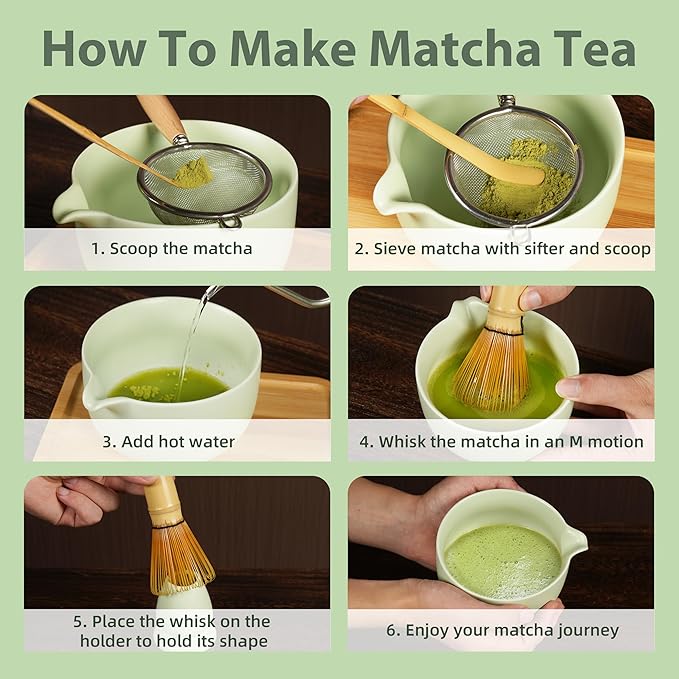 How To Make Matcha Tea

1. Scoop the matcha

2. Sieve matcha with sifter and scoop

3. Add hot water

4. Whisk the matcha in an M motion

5. Place the whisk on the holder to hold its shape

6. Enjoy your matcha journey