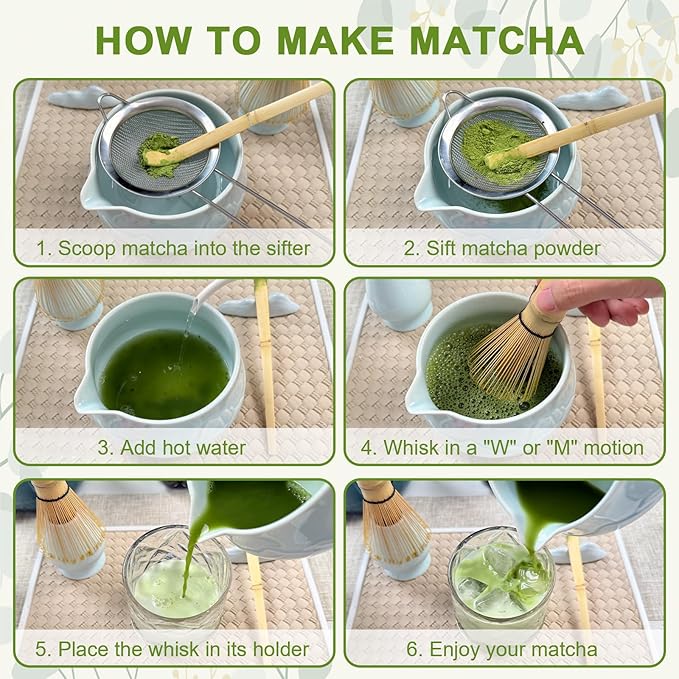 HOW TO MAKE MATCHA

1. Scoop matcha into the sifter

2. Sift matcha powder

3. Add hot water

4. Whisk in a "W" or "M" motion

5. Place the whisk in its holder

6. Enjoy your matcha