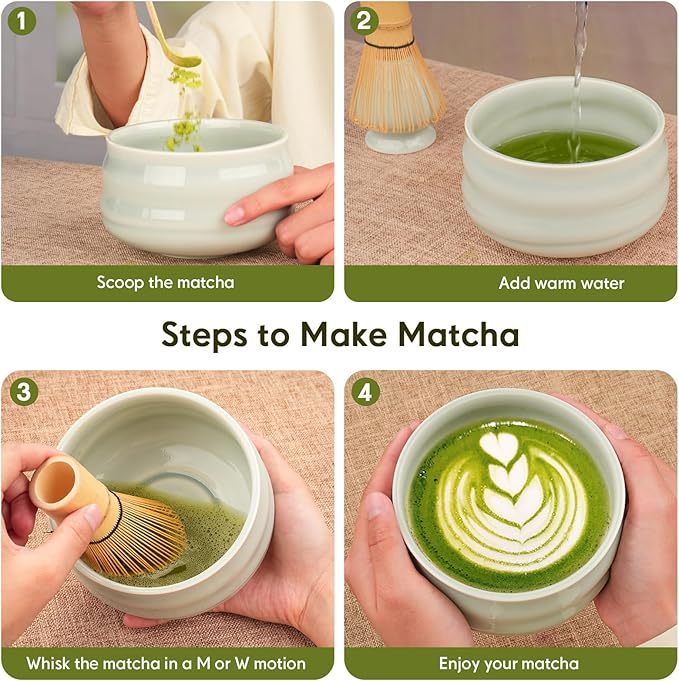 1

Scoop the matcha

2

Add warm water

Steps to Make Matcha

3

Whisk the matcha in a M or W motion

4

Enjoy your matcha