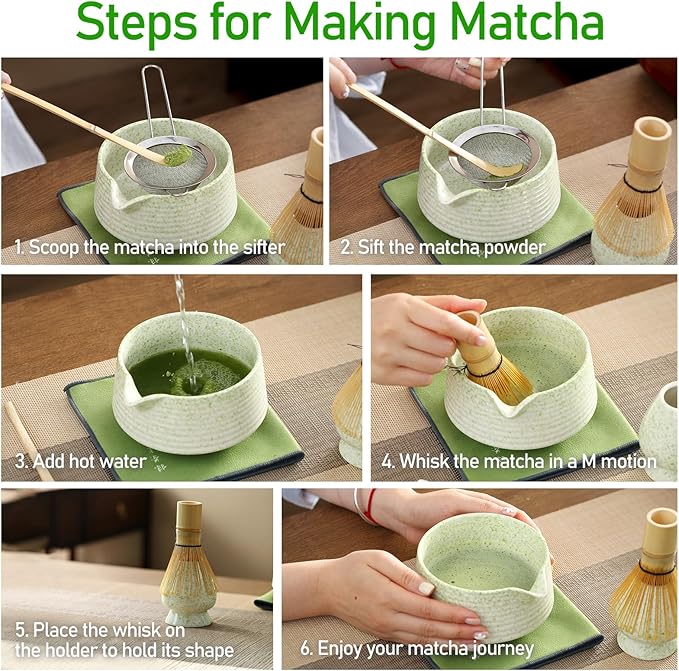 Steps for Making Matcha

1. Scoop the matcha into the sifter

2. Sift the matcha powder

3. Add hot water

4. Whisk the matcha in a M motion

5. Place the whisk on the holder to hold its shape

6. Enjoy your matcha journey