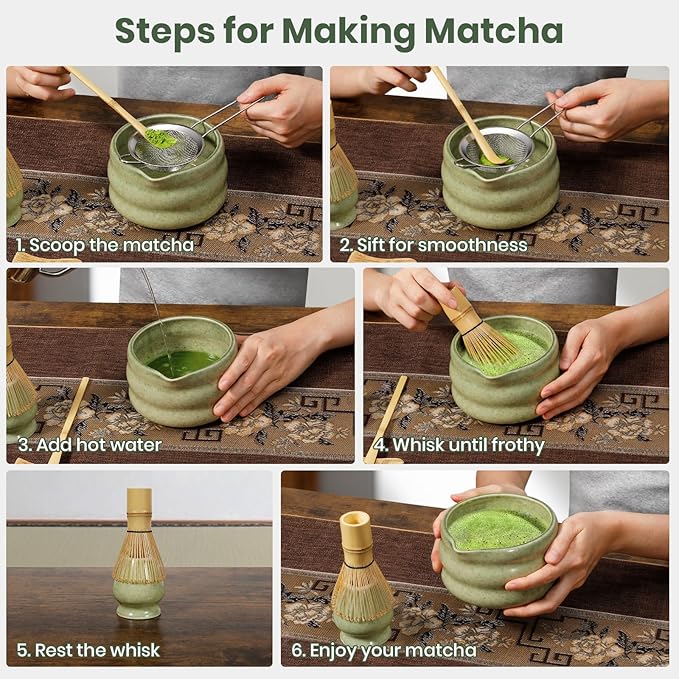 Steps for Making Matcha

1. Scoop the matcha

2. Sift for smoothness

3. Add hot water

4. Whisk until frothy

5. Rest the whisk

6. Enjoy your matcha