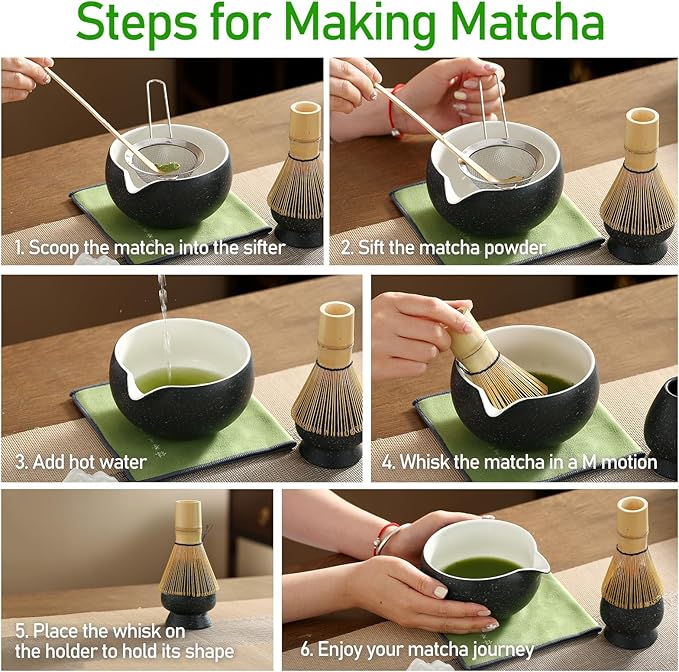 Steps for Making Matcha

1. Scoop the matcha into the sifter

2. Sift the matcha powder

3. Add hot water

4. Whisk the matcha in a M motion

5. Place the whisk on the holder to hold its shape

6. Enjoy your matcha journey