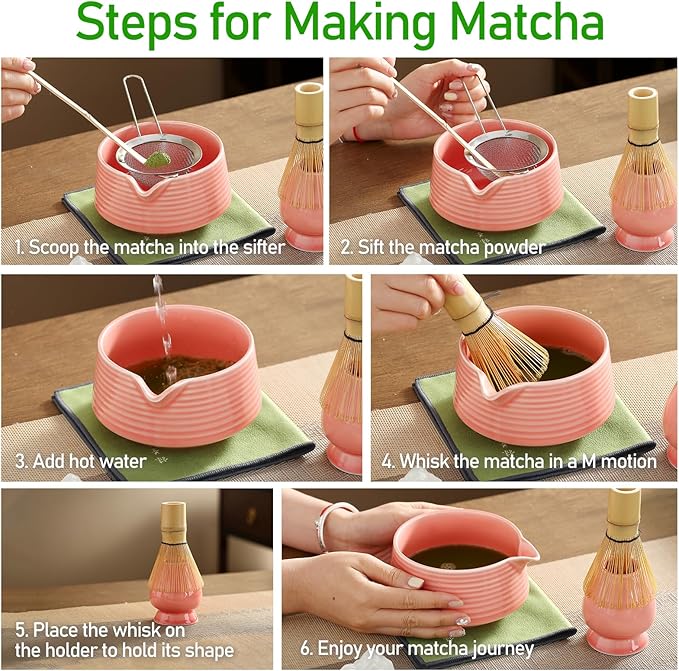 Steps for Making Matcha

1. Scoop the matcha into the sifter

2. Sift the matcha powder

3. Add hot water

4. Whisk the matcha in a M motion

5. Place the whisk on the holder to hold its shape

6. Enjoy your matcha journey