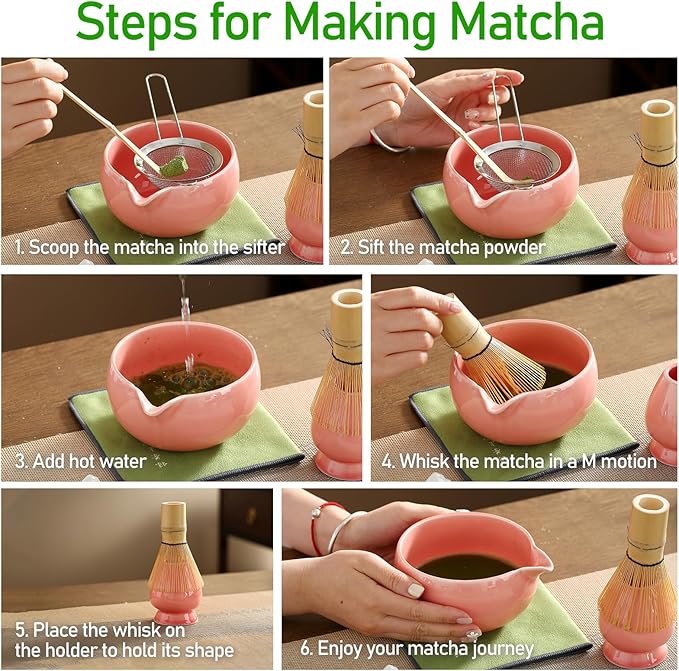 Steps for Making Matcha

1. Scoop the matcha into the sifter

2. Sift the matcha powder

3. Add hot water

4. Whisk the matcha in a M motion

5. Place the whisk on the holder to hold its shape

6. Enjoy your matcha journey