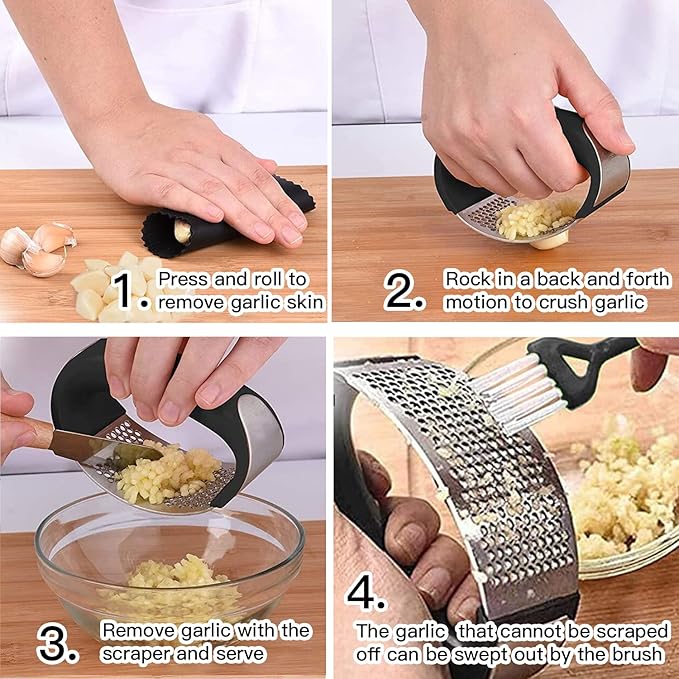 1. Press and roll to remove garlic skin

2. Rock in a back and forth motion to crush garlic

3. Remove garlic with the scraper and serve

4. The garlic that cannot be scraped off can be swept out by the brush