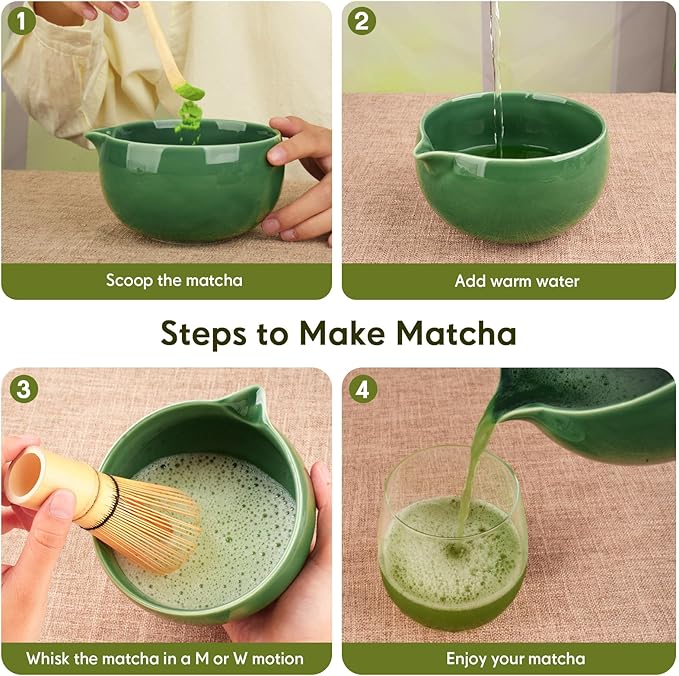 1
Scoop the matcha

2
Add warm water

Steps to Make Matcha

3
Whisk the matcha in a M or W motion

4
Enjoy your matcha