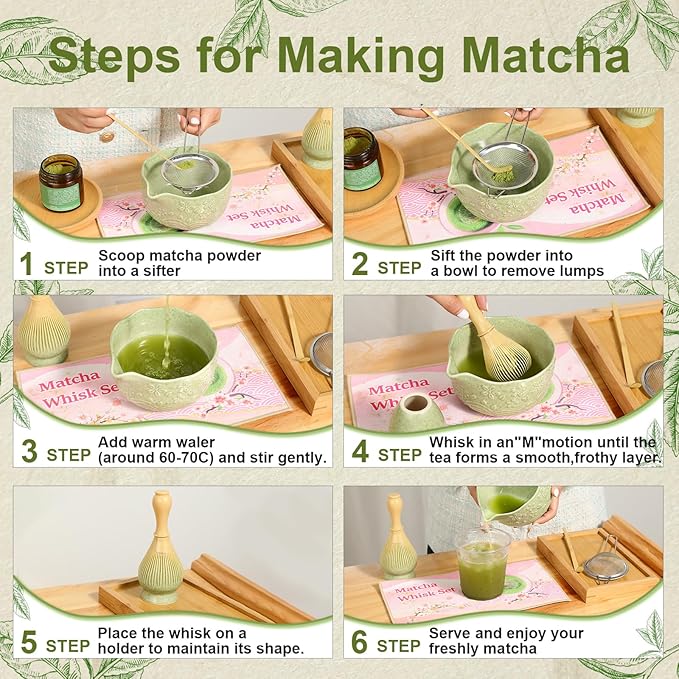 Steps for Making Matcha

Matcha Whisk Set

1 STEP Scoop matcha powder into a sifter

Matcha Whisk Set

2 STEP Sift the powder into a bowl to remove lumps

Matcha Whisk Set

3 STEP Add warm waler (around 60-70C) and stir gently.

Matcha Whisk Set

4 STEP Whisk in an"M"motion until the tea forms a smooth,frothy layer.

5 STEP Place the whisk on a holder to maintain its shape.

Matcha Whisk Set

6 STEP Serve and enjoy your freshly matcha