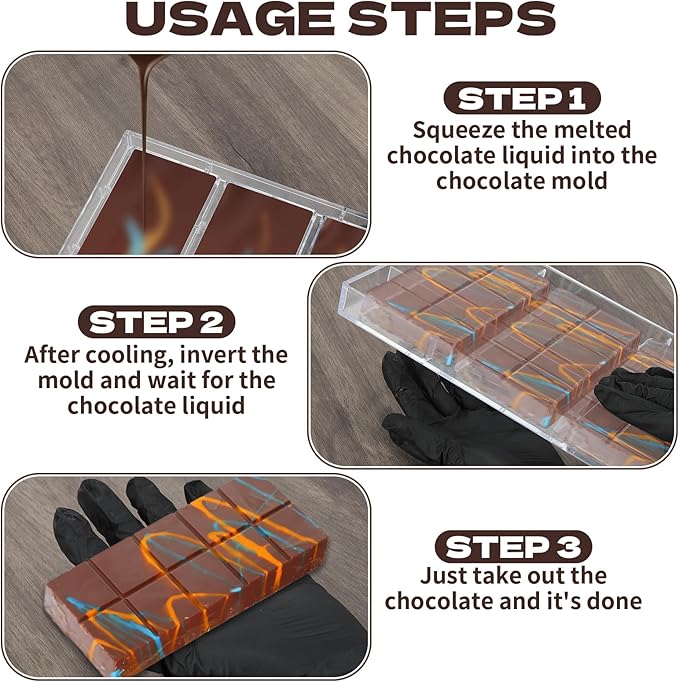 USAGE STEPS

STEP 1
Squeeze the melted chocolate liquid into the chocolate mold

STEP 2
After cooling, invert the mold and wait for the chocolate liquid

STEP 3
Just take out the chocolate and it's done