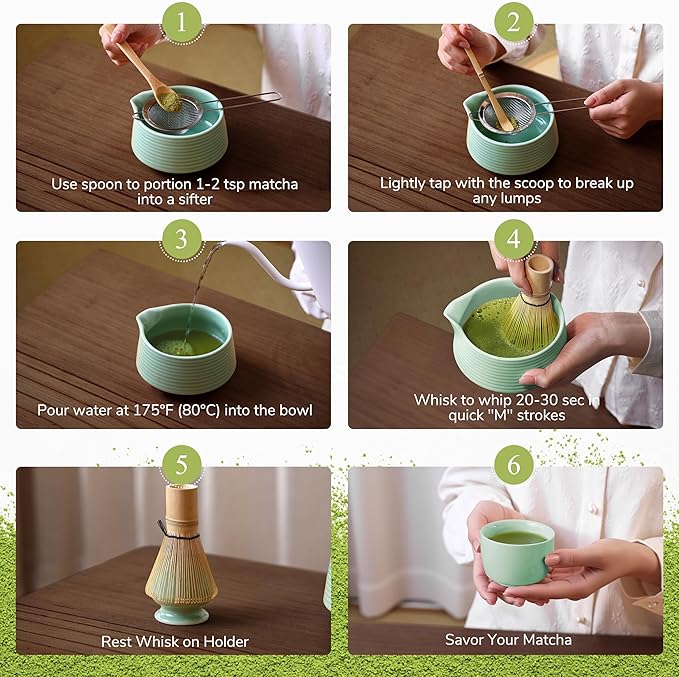 1

Use spoon to portion 1-2 tsp matcha into a sifter

2

Lightly tap with the scoop to break up any lumps

3

Pour water at 175°F (80°C) into the bowl

4

Whisk to whip 20-30 sec in quick "M" strokes

5

Rest Whisk on Holder

6

Savor Your Matcha