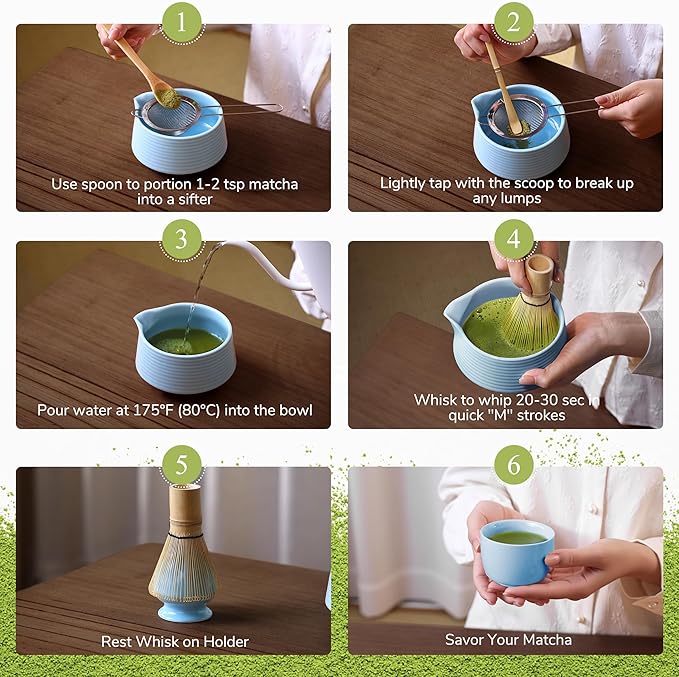 1

Use spoon to portion 1-2 tsp matcha into a sifter

2

Lightly tap with the scoop to break up any lumps

3

Pour water at 175°F (80°C) into the bowl

4

Whisk to whip 20-30 sec in quick "M" strokes

5

Rest Whisk on Holder

6

Savor Your Matcha