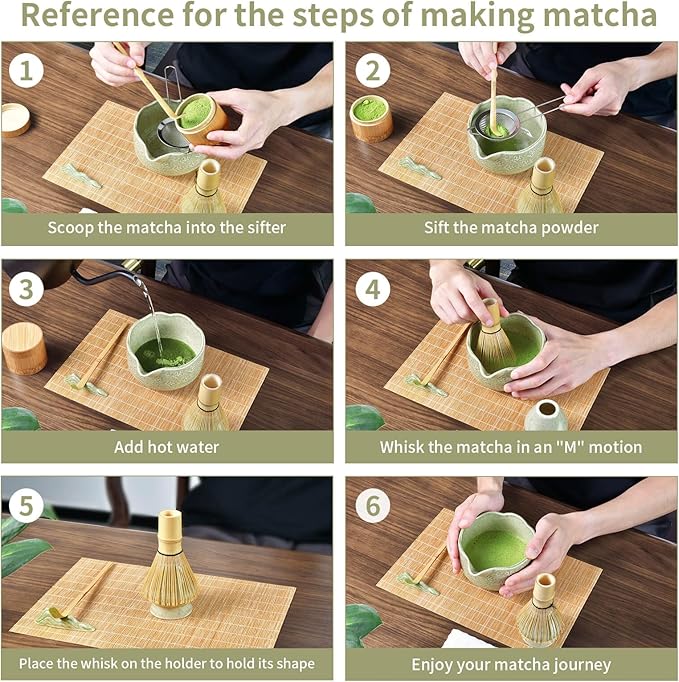 Reference for the steps of making matcha

1
Scoop the matcha into the sifter

2
Sift the matcha powder

3
Add hot water

4
Whisk the matcha in an "M" motion

5
Place the whisk on the holder to hold its shape

6
Enjoy your matcha journey