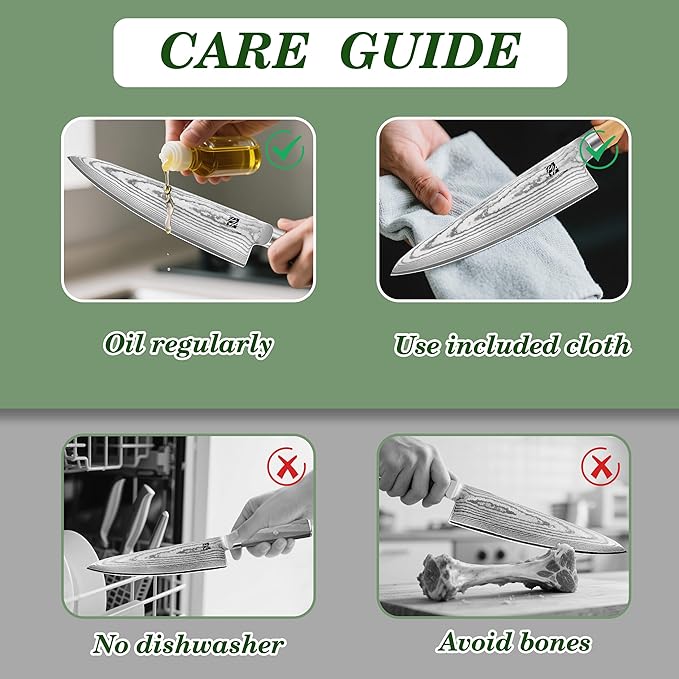 CARE GUIDE

Oil regularly

Use included cloth

No dishwasher

Avoid bones