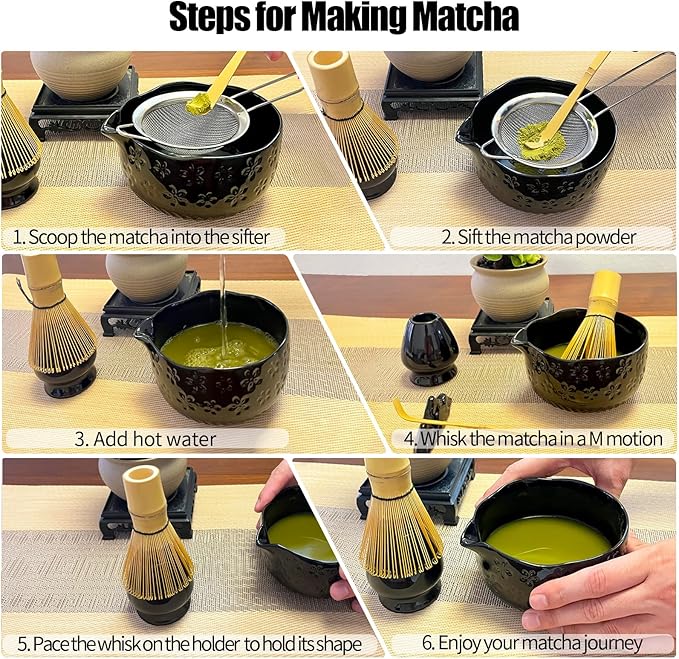 Steps for Making Matcha

1. Scoop the matcha into the sifter

2. Sift the matcha powder

3. Add hot water

4. Whisk the matcha in a M motion

5. Pace the whisk on the holder to hold its shape

6. Enjoy your matcha journey